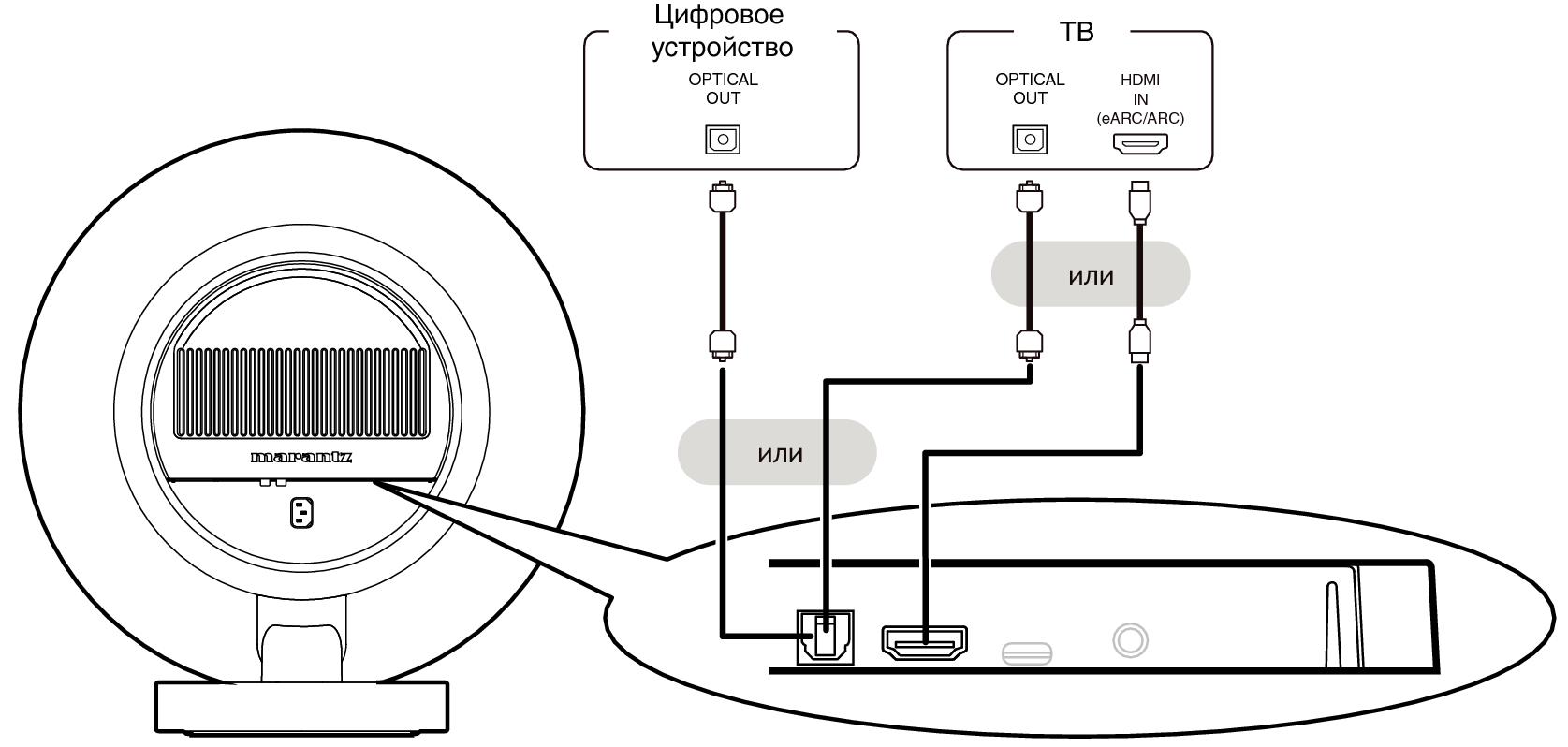 Цифровое устройство

OPTICAL OUT

ТВ

OPTICAL OUT

HDMI IN (eARC/ARC)

или

или

marantz